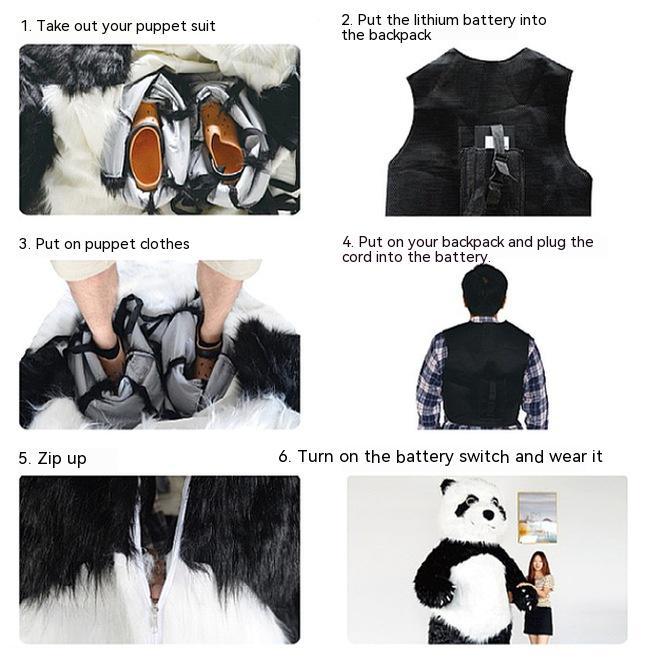 1. Take out your puppet suit

2. Put the lithium battery into the backpack

3. Put on puppet clothes

4. Put on your backpack and plug the cord into the battery.

5. Zip up

6. Turn on the battery switch and wear it